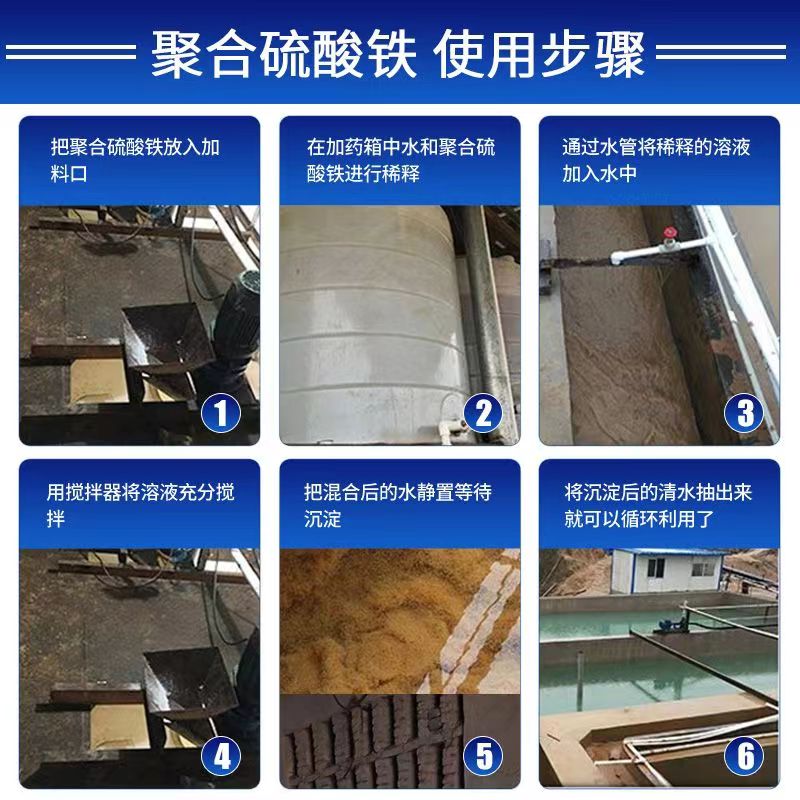 聚合硫酸铁 使用步骤

把聚合硫酸铁放入加料口

1

在加药箱中水和聚合硫酸铁进行稀释

2

通过水管将稀释的溶液加入水中

3

用搅拌器将溶液充分搅拌

4

把混合后的水静置等待沉淀

5

将沉淀后的清水抽出来就可以循环利用了

6